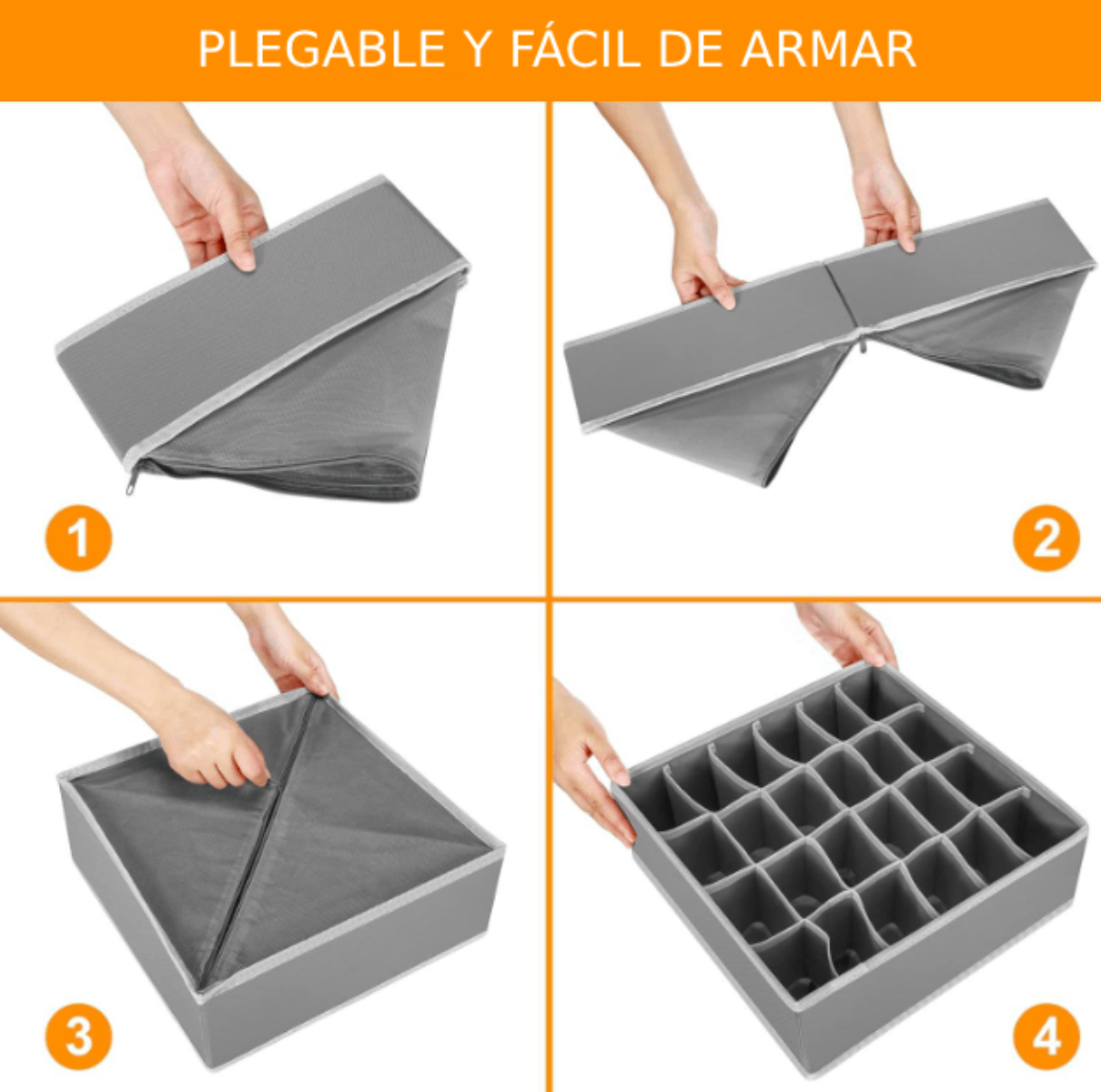 PLEGABLE Y FÁCIL DE ARMAR

1

2

3

4